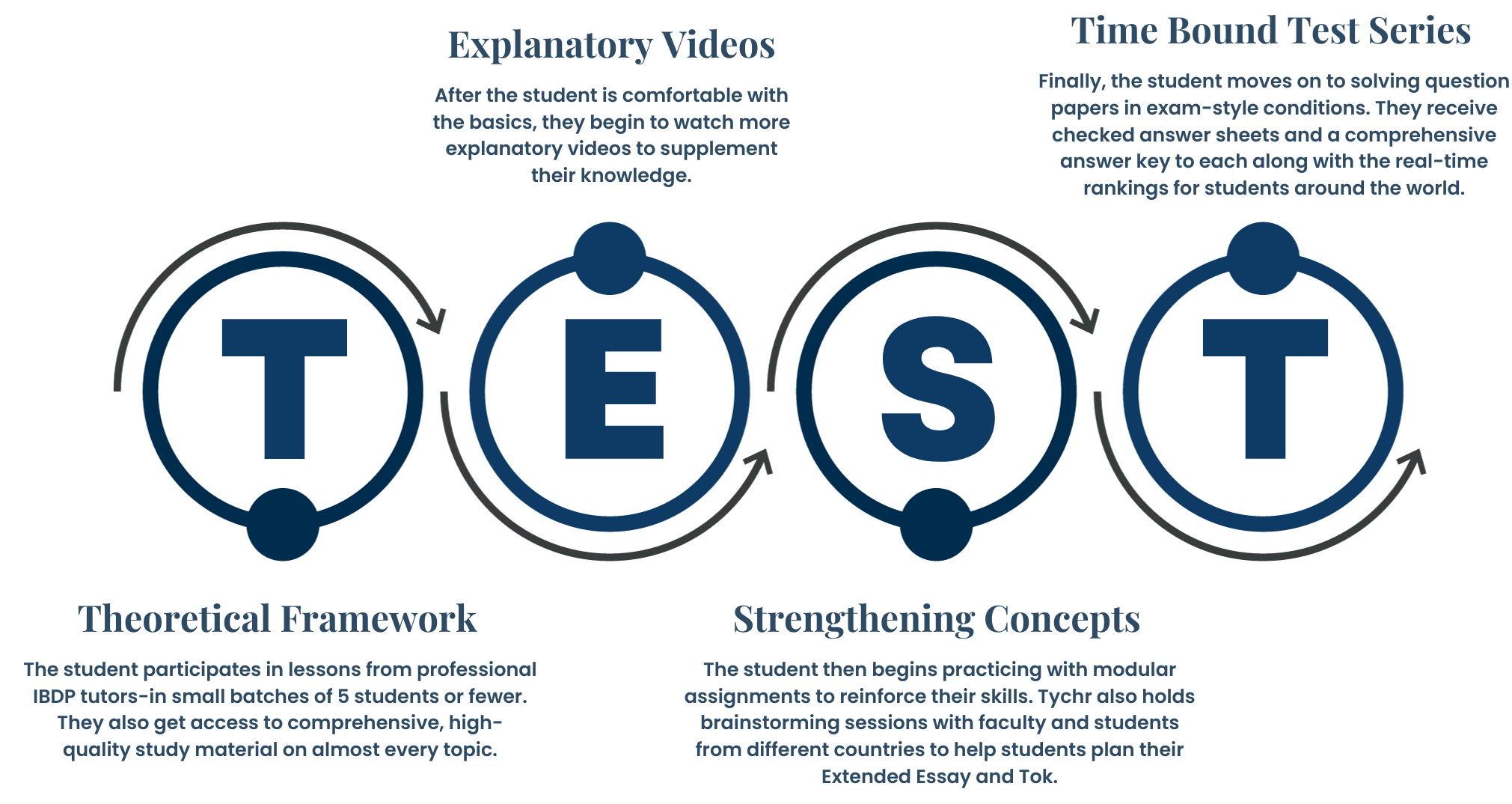 Explanatory Videos

After the student is comfortable with the basics, they begin to watch more explanatory videos to supplement their knowledge.

Time Bound Test Series

Finally, the student moves on to solving question papers in exam-style conditions. They receive checked answer sheets and a comprehensive answer key to each along with the real-time rankings for students around the world.

T E S T

Theoretical Framework

The student participates in lessons from professional IBDP tutors-in small batches of 5 students or fewer. They also get access to comprehensive, high-quality study material on almost every topic.

Strengthening Concepts

The student then begins practicing with modular assignments to reinforce their skills. Tychr also holds brainstorming sessions with faculty and students from different countries to help students plan their Extended Essay and Tok.