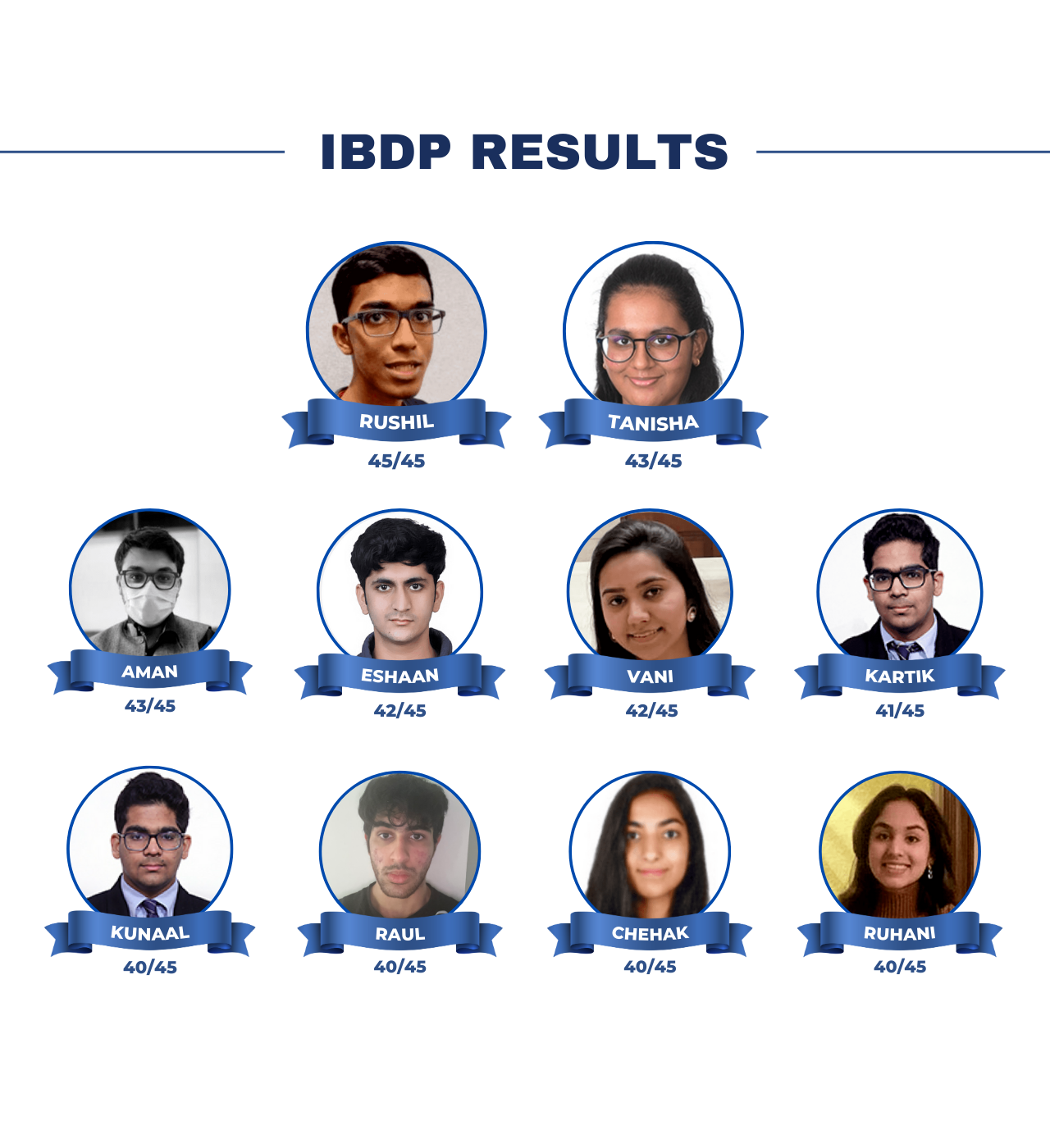 IBDP RESULTS

RUSHIL
45/45

TANISHA
43/45

AMAN
43/45

ESHAAN
42/45

VANI
42/45

KARTIK
41/45

KUNAAL
40/45

RAUL
40/45

CHEHAK
40/45

RUHANI
40/45